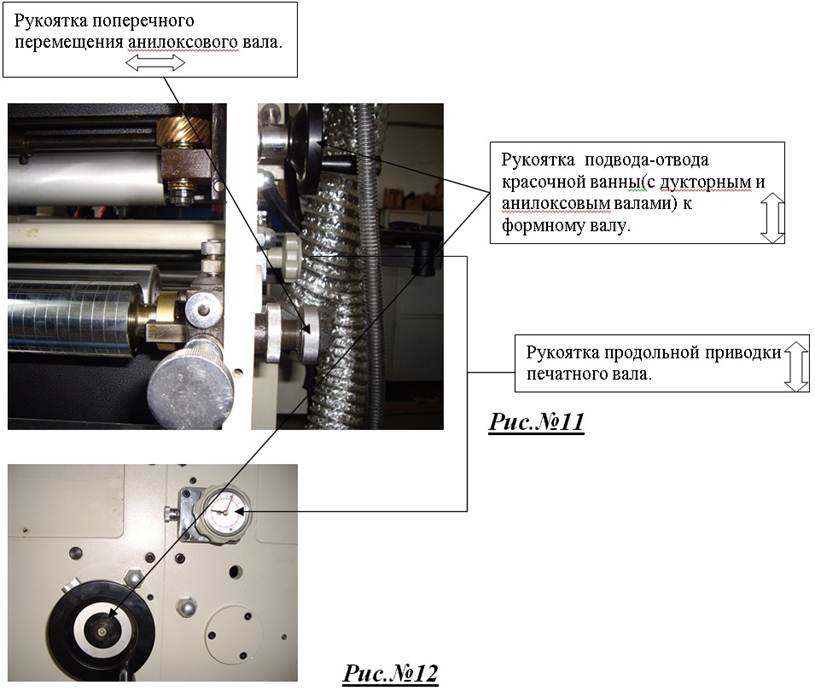 Рукоятка поперечного перемещения анилоксового вала.

Рукоятка подвода-отвода красочной ванны(с дукторным и анилоксовым валами) к формному валу.

Рукоятка продольной приводки печатного вала.

Рис.№11

Рис.№12